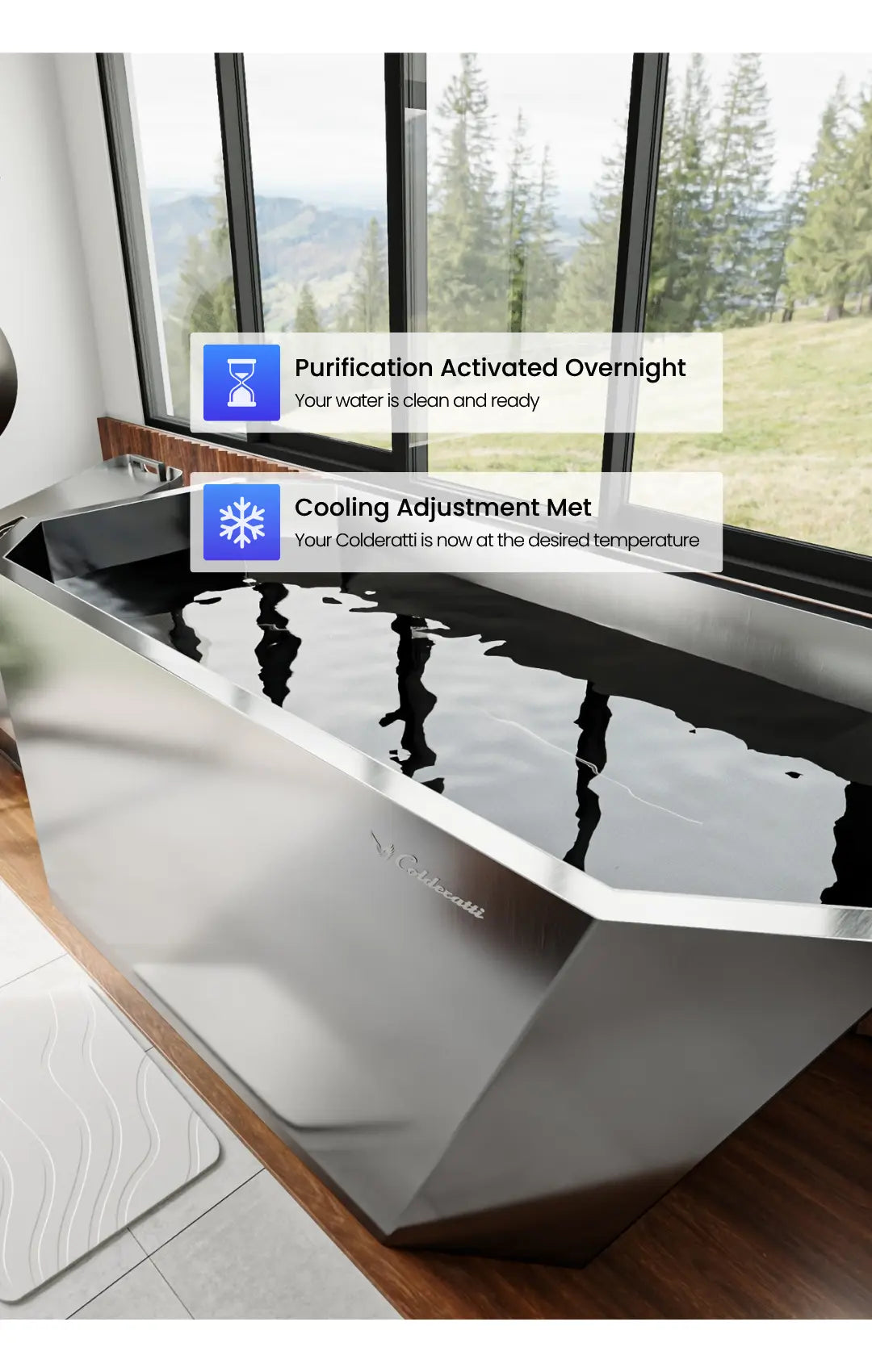 Purification Activated Overnight
Your water is clean and ready

Cooling Adjustment Met
Your Colderatti is now at the desired temperature

Colderatti